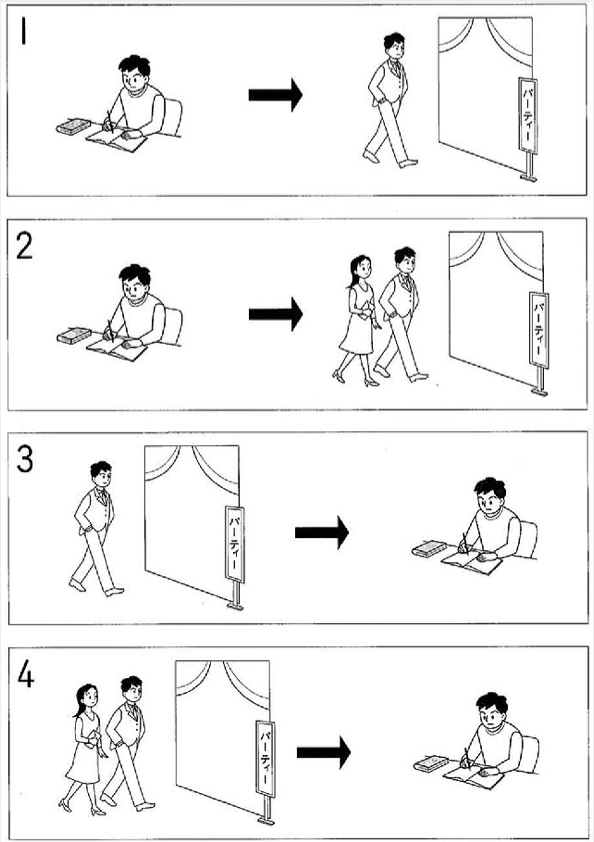 1

パーティー

2

パーティー

3

パーティー

4

パーティー